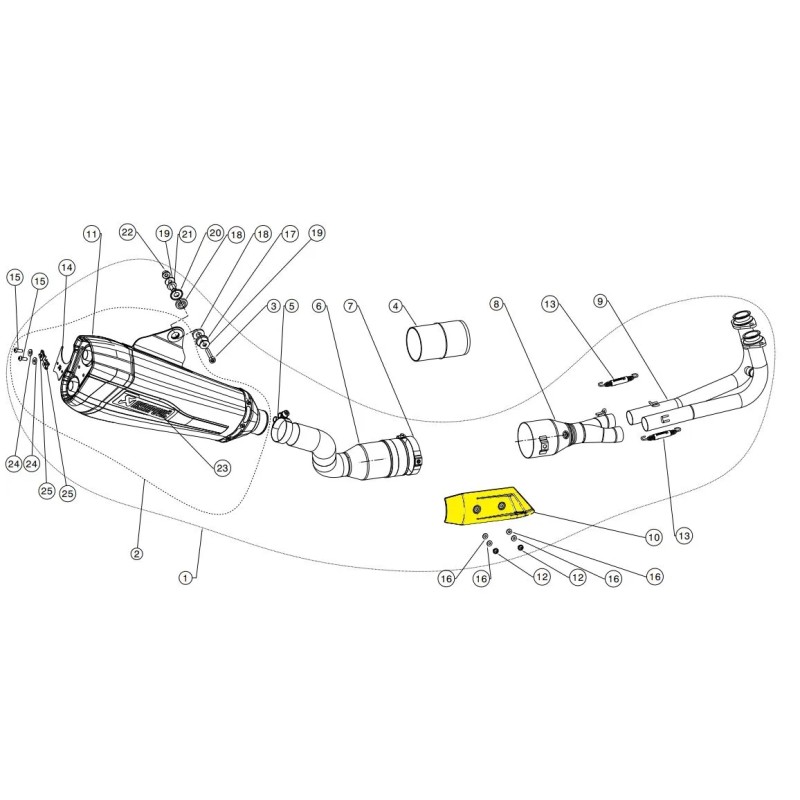 11
22
19
21
20
18
18
17
19
15
15
14
3
5
6
7
4
8
13
9
24
24
25
25
23
2
1
10
13
16
16
12
12
16
16